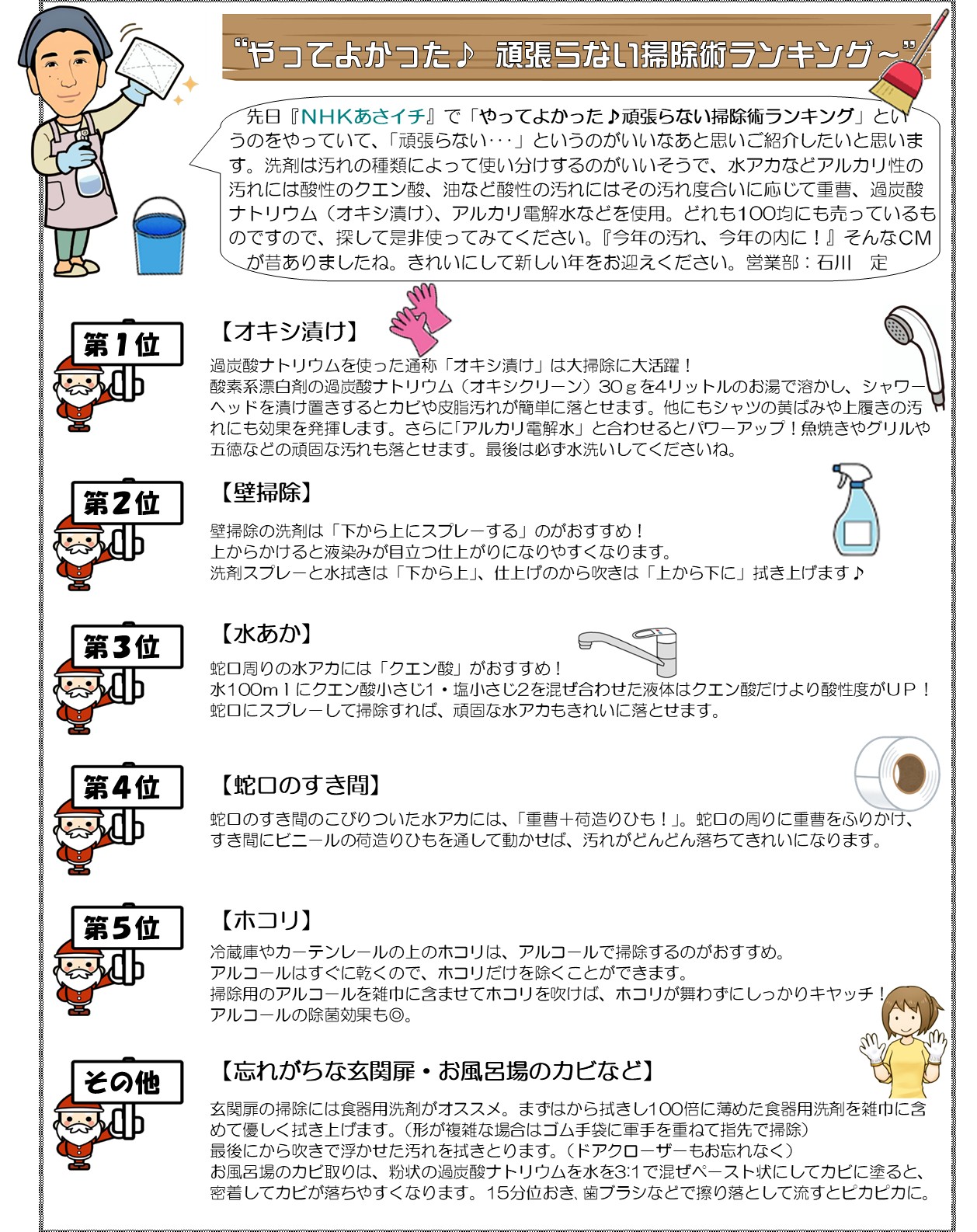 “やってよかった♪ 頑張らない掃除術ランキング～”

先日『NHKあさイチ』で「やってよかった♪頑張らない掃除術ランキング」というのをやっていて、「頑張らない･･･」というのがいいなあと思いご紹介したいと思います。洗剤は汚れの種類によって使い分けするのがいいそうで、水アカなどアルカリ性の汚れには酸性のクエン酸、油など酸性の汚れにはその汚れ度合いに応じて重曹、過炭酸ナトリウム（オキシ漬け）、アルカリ電解水などを使用。どれも100均にも売っているものですので、探して是非使ってみてください。『今年の汚れ、今年の内に！』そんなCMが昔ありましたね。きれいにして新しい年をお迎えください。営業部：石川　定

第1位

【オキシ漬け】

過炭酸ナトリウムを使った通称「オキシ漬け」は大掃除に大活躍！
酸素系漂白剤の過炭酸ナトリウム（オキシクリーン）30ｇを4リットルのお湯で溶かし、シャワーヘッドを漬け置きするとカビや皮脂汚れが簡単に落とせます。他にもシャツの黄ばみや上履きの汚れにも効果を発揮します。さらに「アルカリ電解水」と合わせるとパワーアップ！魚焼きやグリルや五徳などの頑固な汚れも落とせます。最後は必ず水洗いしてくださいね。

第2位

【壁掃除】

壁掃除の洗剤は「下から上にスプレーする」のがおすすめ！
上からかけると液染みが目立つ仕上がりになりやすくなります。
洗剤スプレーと水拭きは「下から上」、仕上げのから吹きは「上から下に」拭き上げます♪

第3位

【水あか】

蛇口周りの水アカには「クエン酸」がおすすめ！
水100ｍｌにクエン酸小さじ1・塩小さじ2を混ぜ合わせた液体はクエン酸だけより酸性度がＵＰ！
蛇口にスプレーして掃除すれば、頑固な水アカもきれいに落とせます。

第4位

【蛇口のすき間】

蛇口のすき間のこびりついた水アカには、「重曹＋荷造りひも！」。蛇口の周りに重曹をふりかけ、すき間にビニールの荷造りひもを通して動かせば、汚れがどんどん落ちてきれいになります。

第5位

【ホコリ】

冷蔵庫やカーテンレールの上のホコリは、アルコールで掃除するのがおすすめ。
アルコールはすぐに乾くので、ホコリだけを除くことができます。
掃除用のアルコールを雑巾に含ませてホコリを吹けば、ホコリが舞わずにしっかりキャッチ！
アルコールの除菌効果も◎。

その他

【忘れがちな玄関扉・お風呂場のカビなど】

玄関扉の掃除には食器用洗剤がオススメ。まずはから拭きし100倍に薄めた食器用洗剤を雑巾に含めて優しく拭き上げます。（形が複雑な場合はゴム手袋に軍手を重ねて指先で掃除）
最後にから吹きで浮かせた汚れを拭きとります。（ドアクローザーもお忘れなく）
お風呂場のカビ取りは、粉状の過炭酸ナトリウムを水を3:1で混ぜペースト状にしてカビに塗ると、密着してカビが落ちやすくなります。15分位おき、歯ブラシなどで擦り落として流すとピカピカに。